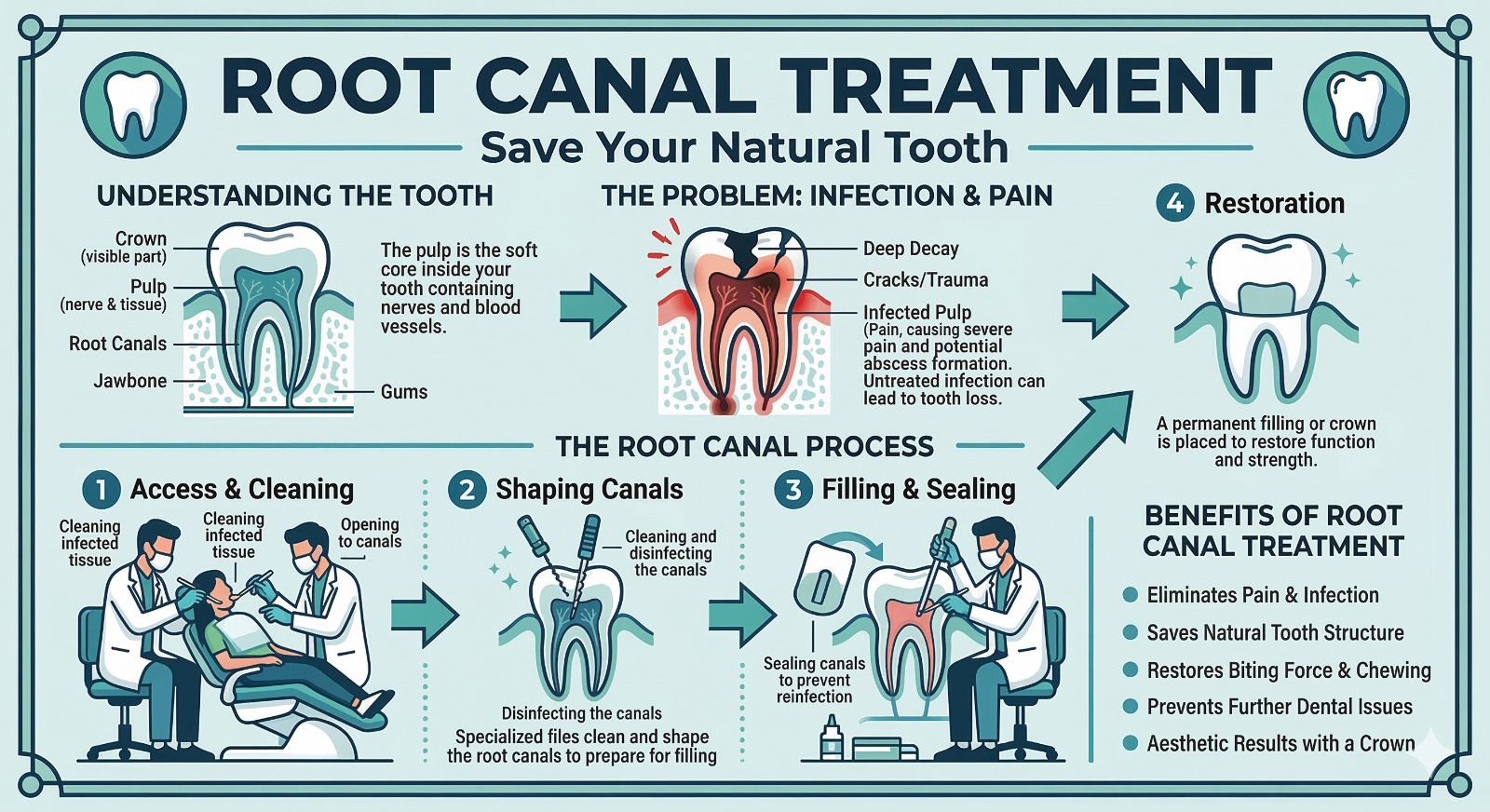 ROOT CANAL TREATMENT

Save Your Natural Tooth

UNDERSTANDING THE TOOTH

Crown (visible part)

Pulp (nerve & tissue)

Root Canals

Jawbone

Gums

The pulp is the soft core inside your tooth containing nerves and blood vessels.

THE PROBLEM: INFECTION & PAIN

Deep Decay

Cracks/Trauma

Infected Pulp (Pain, causing severe pain and potential abscess formation. Untreated infection can lead to tooth loss.

4 Restoration

A permanent filling or crown is placed to restore function and strength.

THE ROOT CANAL PROCESS

1 Access & Cleaning

Cleaning infected tissue

Cleaning infected tissue

Opening to canals

2 Shaping Canals

Cleaning and disinfecting the canals

Disinfecting the canals

Specialized files clean and shape the root canals to prepare for filling

3 Filling & Sealing

Sealing canals to prevent reinfection

BENEFITS OF ROOT CANAL TREATMENT

Eliminates Pain & Infection

Saves Natural Tooth Structure

Restores Biting Force & Chewing

Prevents Further Dental Issues

Aesthetic Results with a Crown